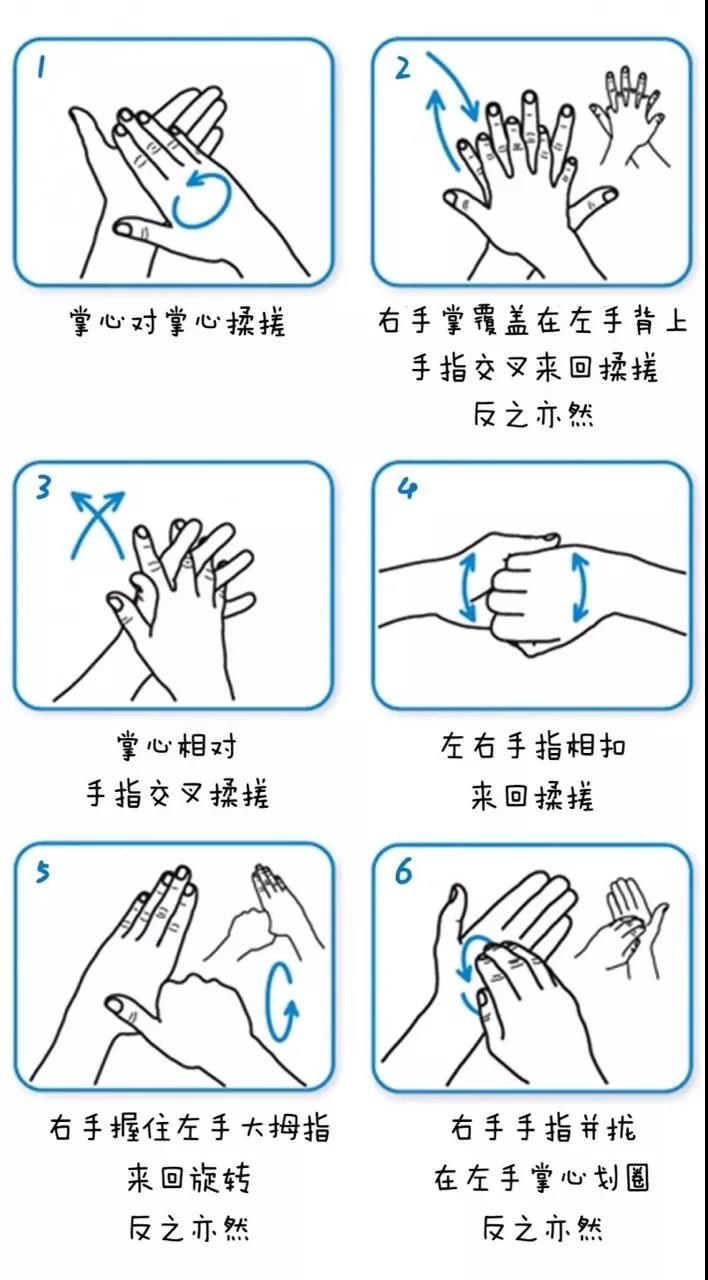 1

掌心对掌心揉搓

2

右手掌覆盖在左手背上
手指交叉来回揉搓
反之亦然

3

掌心相对
手指交叉揉搓

4

左右手指相扣
来回揉搓

5

右手握住左手大拇指
来回旋转
反之亦然

6

右手手指并拢
在左手掌心划圈
反之亦然