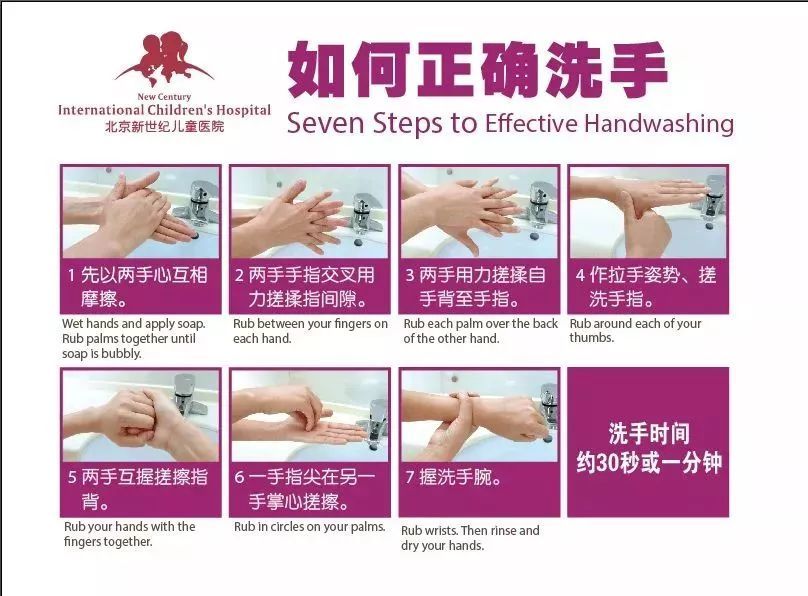 New Century
International Children's Hospital
北京新世纪儿童医院

如何正确洗手
Seven Steps to Effective Handwashing

1 先以两手心互相摩擦。
Wet hands and apply soap. Rub palms together until soap is bubbly.

2 两手手指交叉用力搓揉指间隙。
Rub between your fingers on each hand.

3 两手用力搓揉自手背至手指。
Rub each palm over the back of the other hand.

4 作拉手姿势、搓洗手指。
Rub around each of your thumbs.

5 两手互握搓擦指背。
Rub your hands with the fingers together.

6 一手指尖在另一手掌心搓擦。
Rub in circles on your palms.

7 握洗手腕。
Rub wrists. Then rinse and dry your hands.

洗手时间
约30秒或一分钟